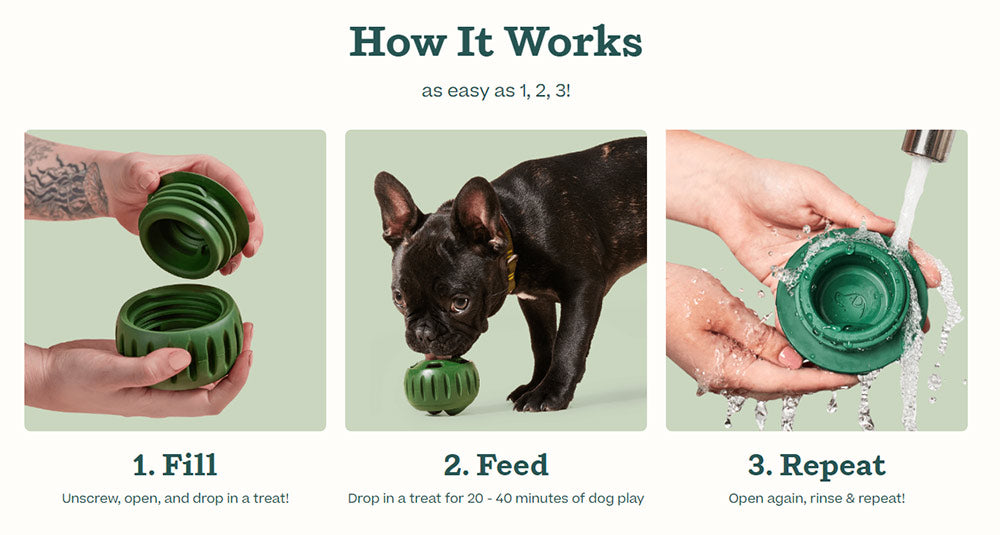 How It Works

as easy as 1, 2, 3!

1. Fill

Unscrew, open, and drop in a treat!

2. Feed

Drop in a treat for 20 - 40 minutes of dog play

3. Repeat

Open again, rinse & repeat!